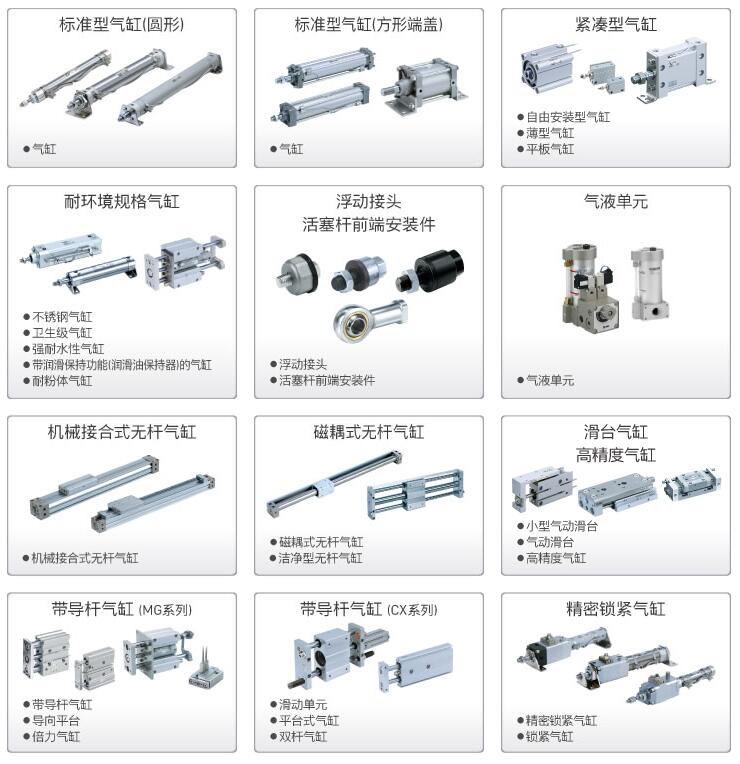 标准型气缸(圆形)

● 气缸

标准型气缸(方形端盖)

● 气缸

紧凑型气缸

● 自由安装型气缸
● 薄型气缸
● 平板气缸

耐环境规格气缸

● 不锈钢气缸
● 卫生级气缸
● 强耐水性气缸
● 带润滑保持功能(润滑油保持器)的气缸
● 耐粉体气缸

浮动接头
活塞杆前端安装件

● 浮动接头
● 活塞杆前端安装件

气液单元

● 气液单元

机械接合式无杆气缸

● 机械接合式无杆气缸

磁耦式无杆气缸

● 磁耦式无杆气缸
● 洁净型无杆气缸

滑台气缸
高精度气缸

● 小型气动滑台
● 气动滑台
● 高精度气缸

带导杆气缸 (MG系列)

● 带导杆气缸
● 导向平台
● 倍力气缸

带导杆气缸 (CX系列)

● 滑动单元
● 平台式气缸
● 双杆气缸

精密锁紧气缸

● 精密锁紧气缸
● 锁紧气缸